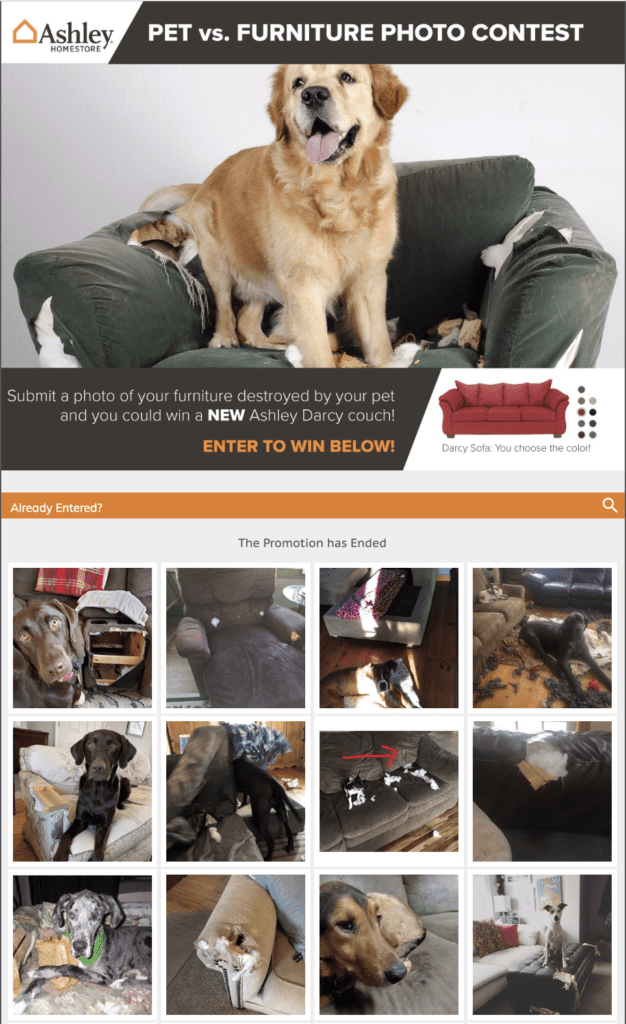 Ashley HOMESTORE

PET vs. FURNITURE PHOTO CONTEST

Submit a photo of your furniture destroyed by your pet and you could win a NEW Ashley Darcy couch!

ENTER TO WIN BELOW!

Darcy Sofa: You choose the color!

Already Entered?

The Promotion has Ended